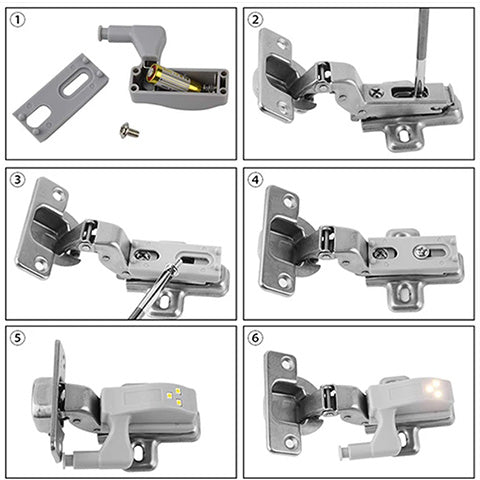 1

2

3

4

5

6